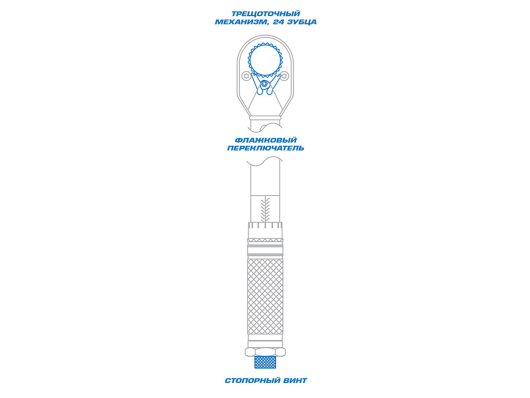 ТРЕЩОТОЧНЫЙ МЕХАНИЗМ, 24 ЗУБЦА

ФЛАЖКОВЫЙ ПЕРЕКЛЮЧАТЕЛЬ

СТОПОРНЫЙ ВИНТ